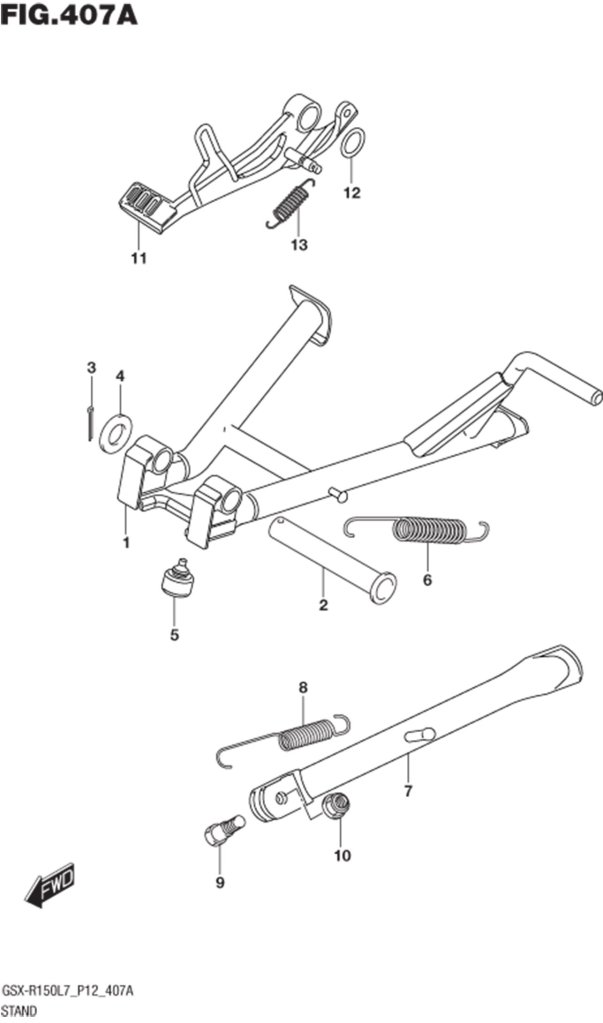 FIG.407A

12
13
11
3
4
1
2
6
5
8
7
10
9
FWD

GSX-R150L7_P12_407A
STAND